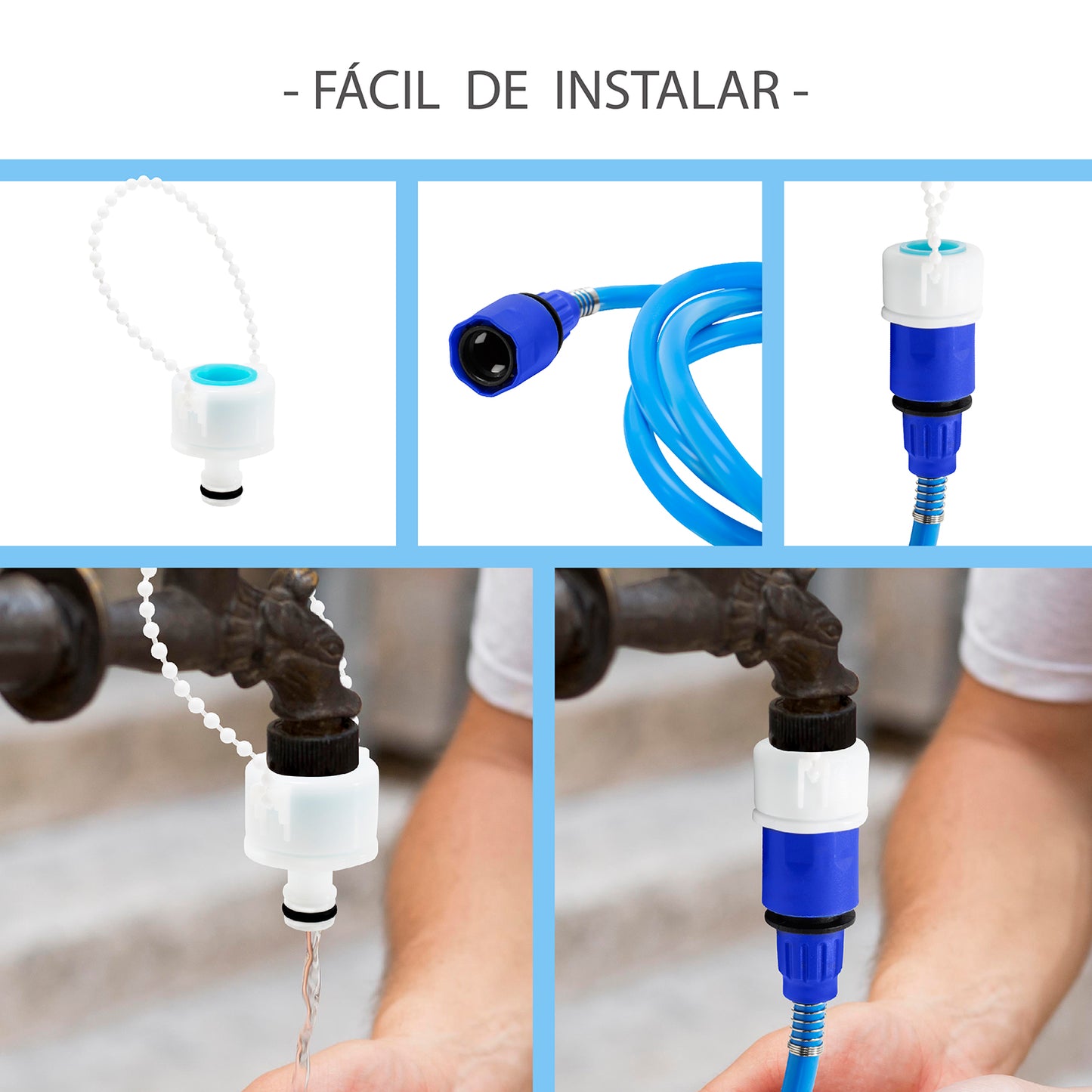 - FÁCIL DE INSTALAR -